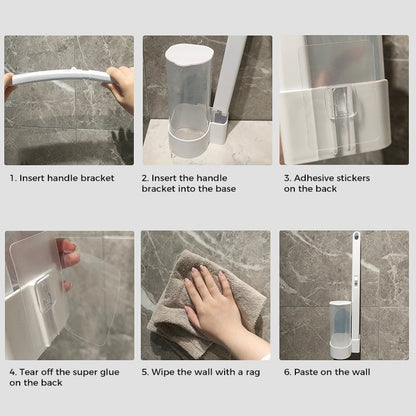 1. Insert handle bracket

2. Insert the handle bracket into the base

3. Adhesive stickers on the back

4. Tear off the super glue on the back

5. Wipe the wall with a rag

6. Paste on the wall