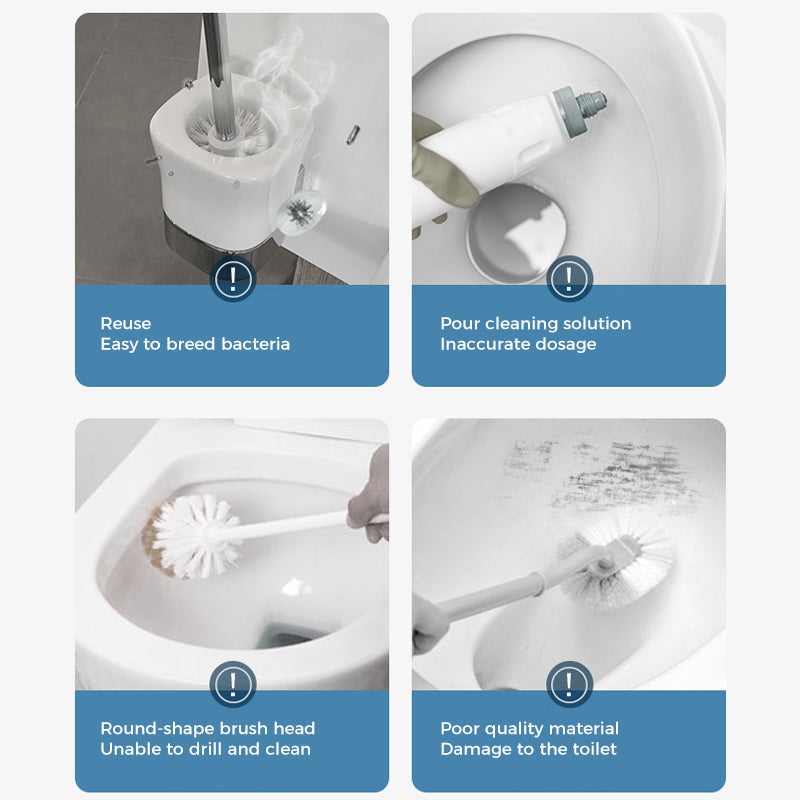 !

Reuse
Easy to breed bacteria

!

Pour cleaning solution
Inaccurate dosage

!

Round-shape brush head
Unable to drill and clean

!

Poor quality material
Damage to the toilet